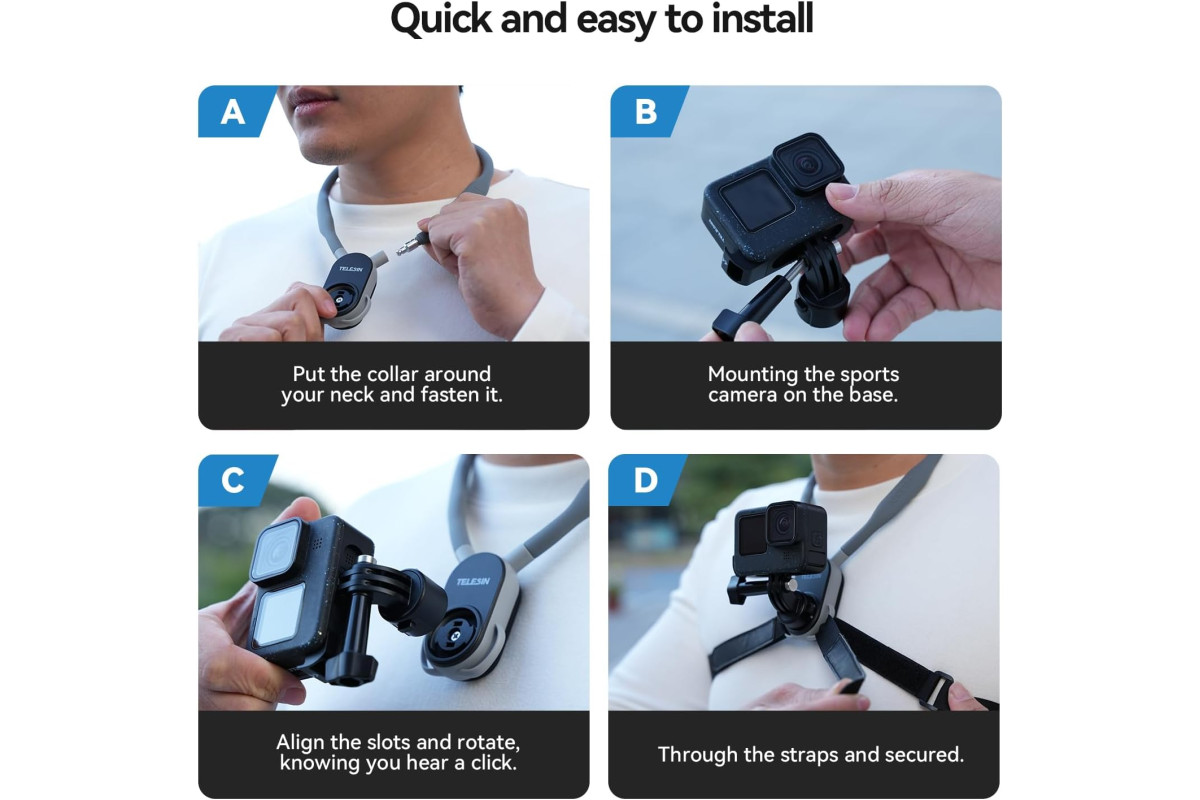 Quick and easy to install

A

TELESIN

Put the collar around your neck and fasten it.

B

Mounting the sports camera on the base.

C

TELESIN

Align the slots and rotate, knowing you hear a click.

D

Through the straps and secured.