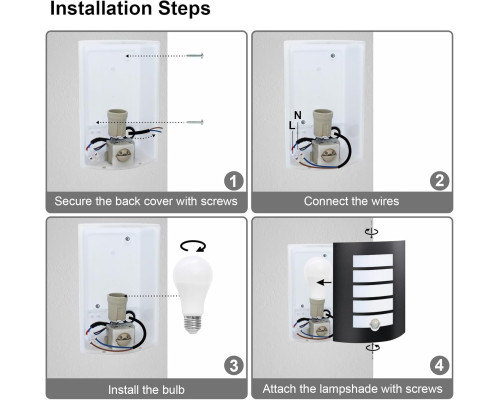 Installation Steps

1
Secure the back cover with screws

N
L
2
Connect the wires

3
Install the bulb

4
Attach the lampshade with screws