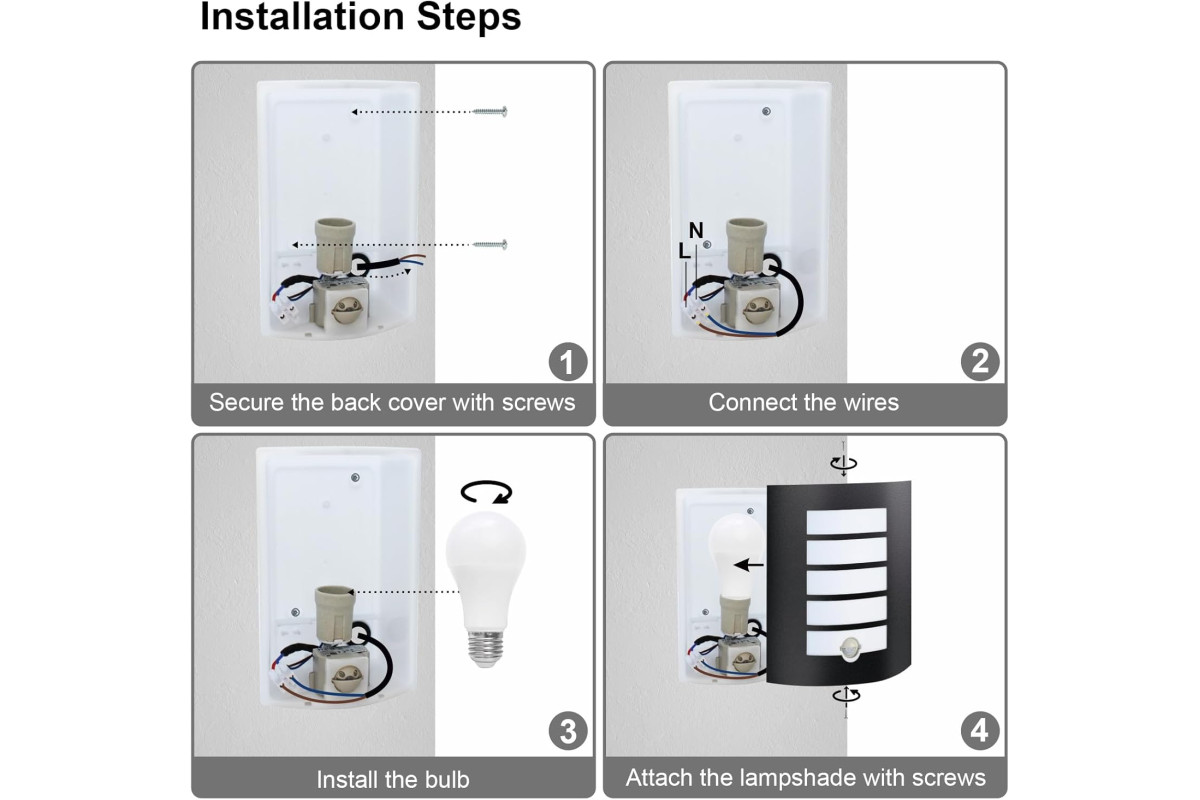 Installation Steps

1
Secure the back cover with screws

N
L
2
Connect the wires

3
Install the bulb

4
Attach the lampshade with screws