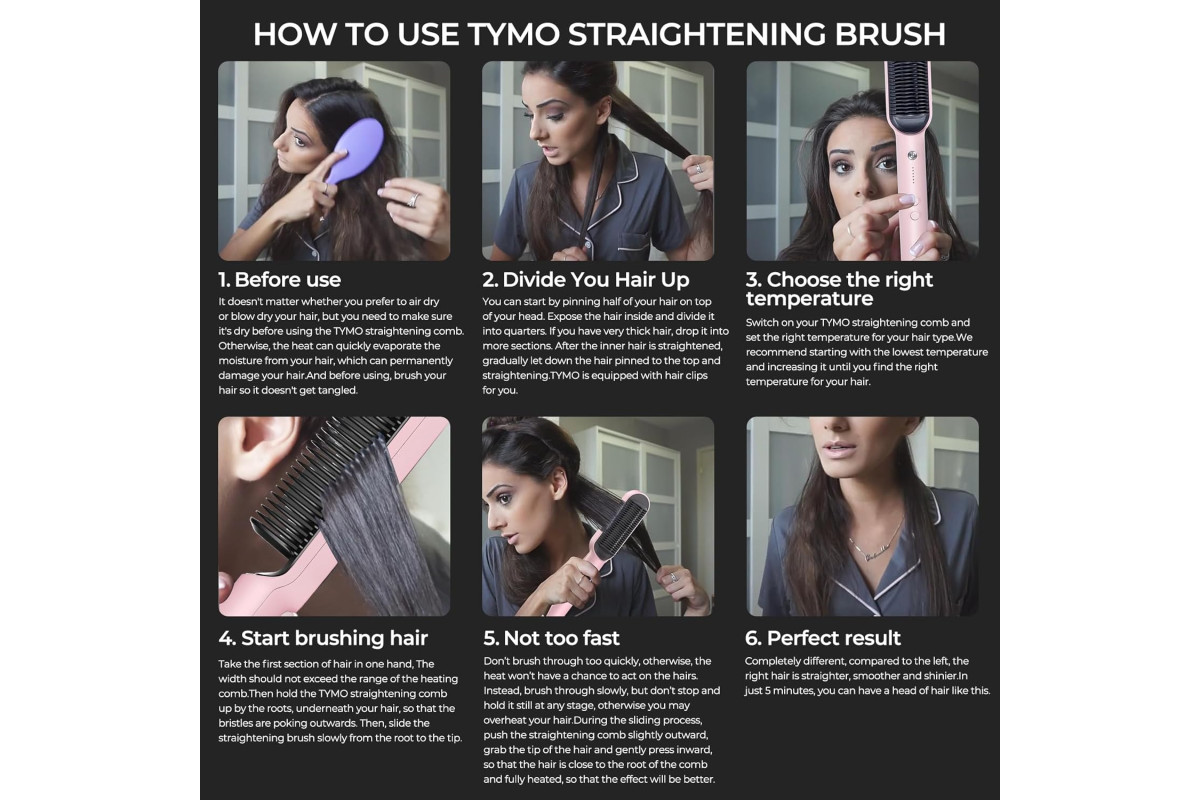 HOW TO USE TYMO STRAIGHTENING BRUSH

1. Before use

It doesn't matter whether you prefer to air dry or blow dry your hair, but you need to make sure it's dry before using the TYMO straightening comb. Otherwise, the heat can quickly evaporate the moisture from your hair, which can permanently damage your hair.And before using, brush your hair so it doesn't get tangled.

2. Divide You Hair Up

You can start by pinning half of your hair on top of your head. Expose the hair inside and divide it into quarters. If you have very thick hair, drop it into more sections. After the inner hair is straightened, gradually let down the hair pinned to the top and straightening.TYMO is equipped with hair clips for you.

3. Choose the right temperature

Switch on your TYMO straightening comb and set the right temperature for your hair type.We recommend starting with the lowest temperature and increasing it until you find the right temperature for your hair.

4. Start brushing hair

Take the first section of hair in one hand, The width should not exceed the range of the heating comb.Then hold the TYMO straightening comb up by the roots, underneath your hair, so that the bristles are poking outwards. Then, slide the straightening brush slowly from the root to the tip.

5. Not too fast

Don't brush through too quickly, otherwise, the heat won't have a chance to act on the hairs. Instead, brush through slowly, but don't stop and hold it still at any stage, otherwise you may overheat your hair.During the sliding process, push the straightening comb slightly outward, grab the tip of the hair and gently press inward, so that the hair is close to the root of the comb and fully heated, so that the effect will be better.

6. Perfect result

Completely different, compared to the left, the right hair is straighter, smoother and shinier.In just 5 minutes, you can have a head of hair like this.