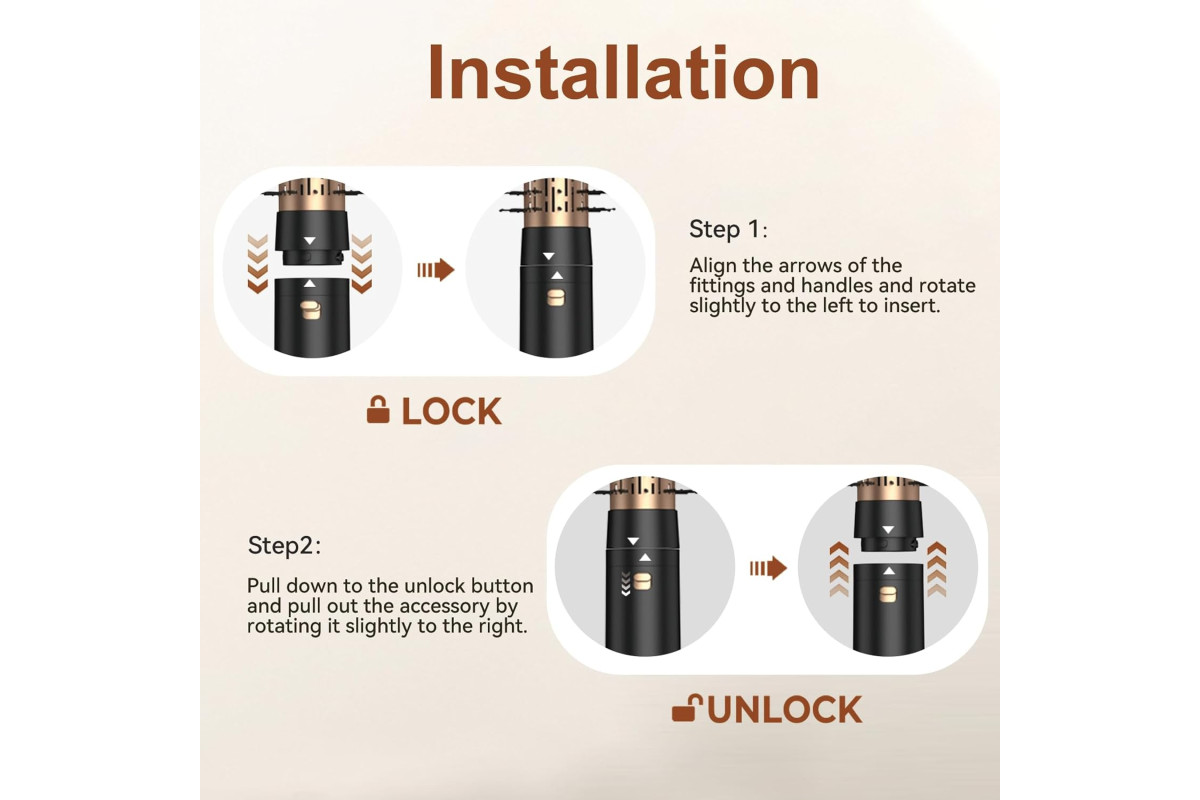 Installation

Step 1:

Align the arrows of the fittings and handles and rotate slightly to the left to insert.

LOCK

Step2:

Pull down to the unlock button and pull out the accessory by rotating it slightly to the right.

UNLOCK