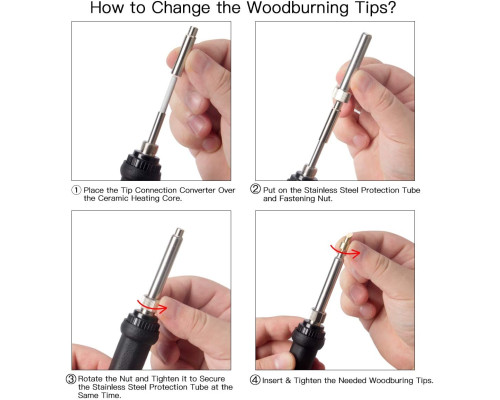 How to Change the Woodburning Tips?

① Place the Tip Connection Converter Over the Ceramic Heating Core.

② Put on the Stainless Steel Protection Tube and Fastening Nut.

③ Rotate the Nut and Tighten it to Secure the Stainless Steel Protection Tube at the Same Time.

④ Insert & Tighten the Needed Woodburing Tips.