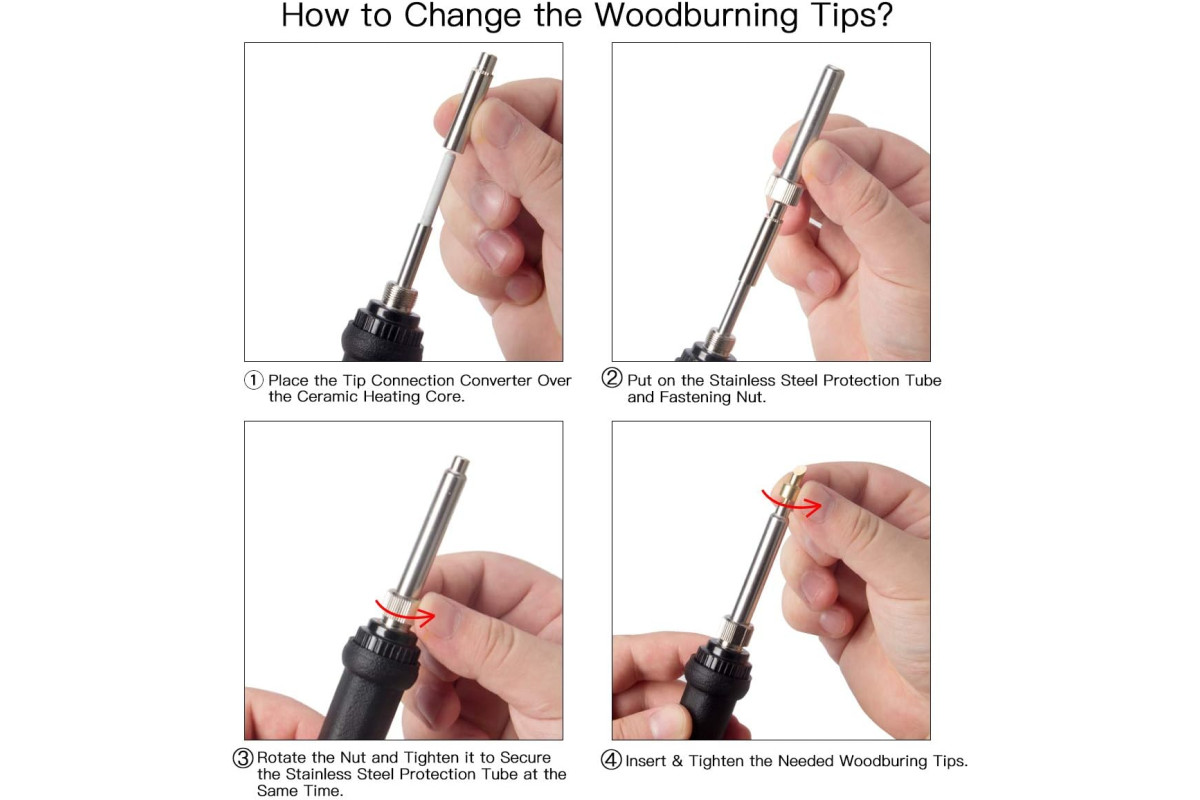 How to Change the Woodburning Tips?

① Place the Tip Connection Converter Over the Ceramic Heating Core.

② Put on the Stainless Steel Protection Tube and Fastening Nut.

③ Rotate the Nut and Tighten it to Secure the Stainless Steel Protection Tube at the Same Time.

④ Insert & Tighten the Needed Woodburing Tips.