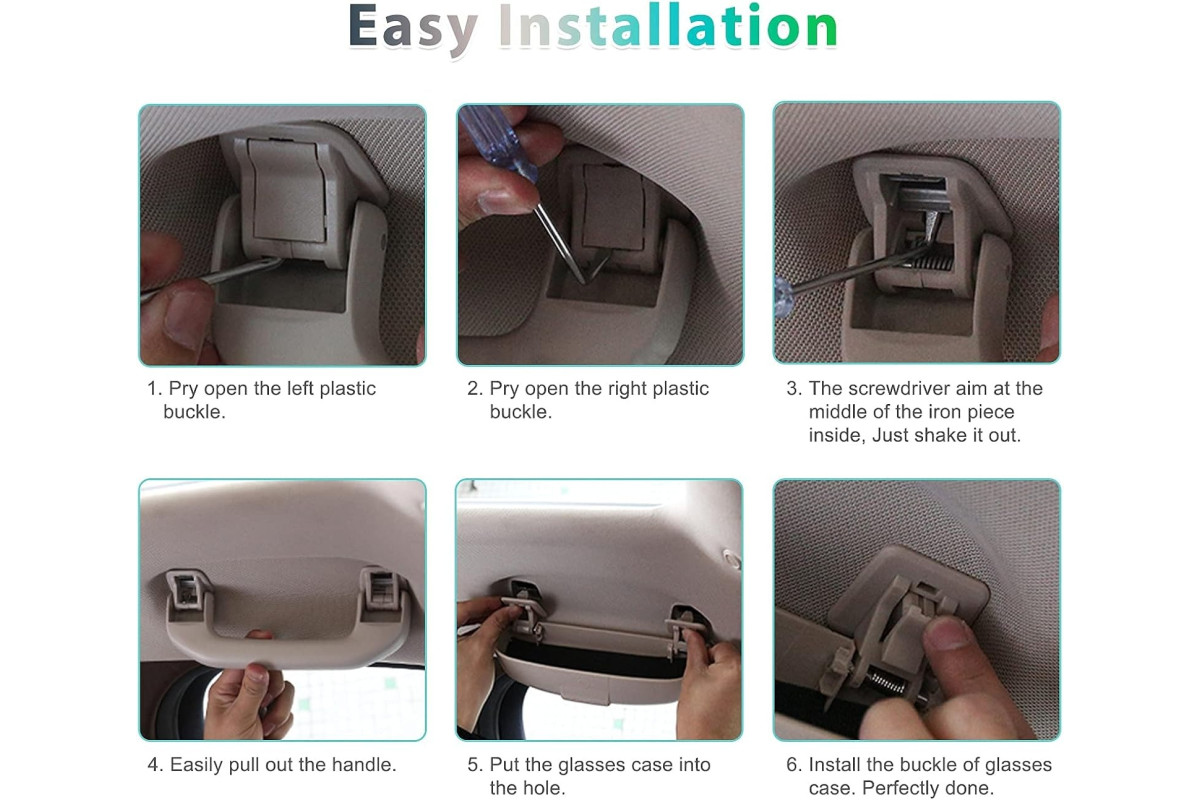 Easy Installation

1. Pry open the left plastic buckle.

2. Pry open the right plastic buckle.

3. The screwdriver aim at the middle of the iron piece inside, Just shake it out.

4. Easily pull out the handle.

5. Put the glasses case into the hole.

6. Install the buckle of glasses case. Perfectly done.