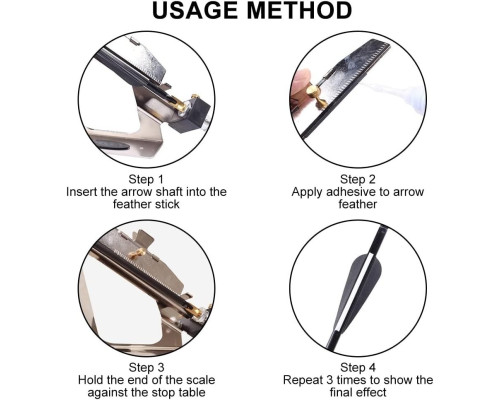 USAGE METHOD

Step 1
Insert the arrow shaft into the feather stick

Step 2
Apply adhesive to arrow feather

Step 3
Hold the end of the scale against the stop table

Step 4
Repeat 3 times to show the final effect