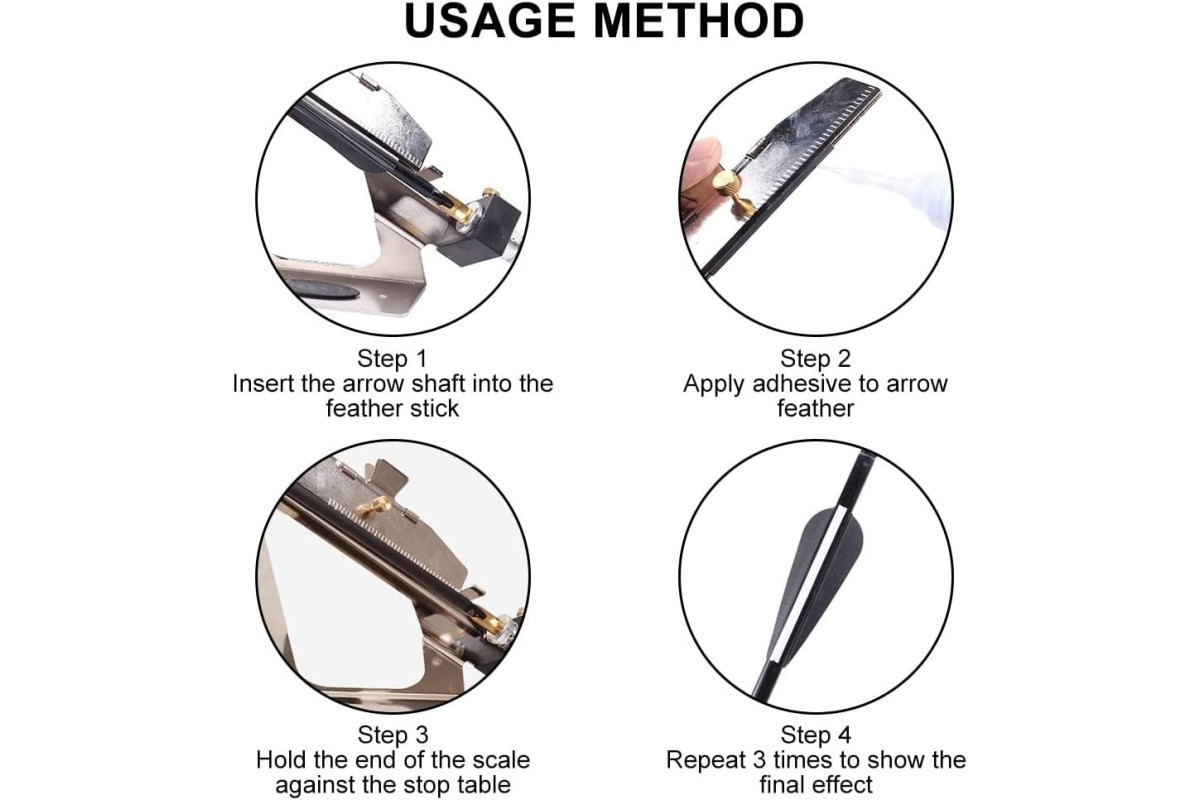 USAGE METHOD

Step 1
Insert the arrow shaft into the feather stick

Step 2
Apply adhesive to arrow feather

Step 3
Hold the end of the scale against the stop table

Step 4
Repeat 3 times to show the final effect