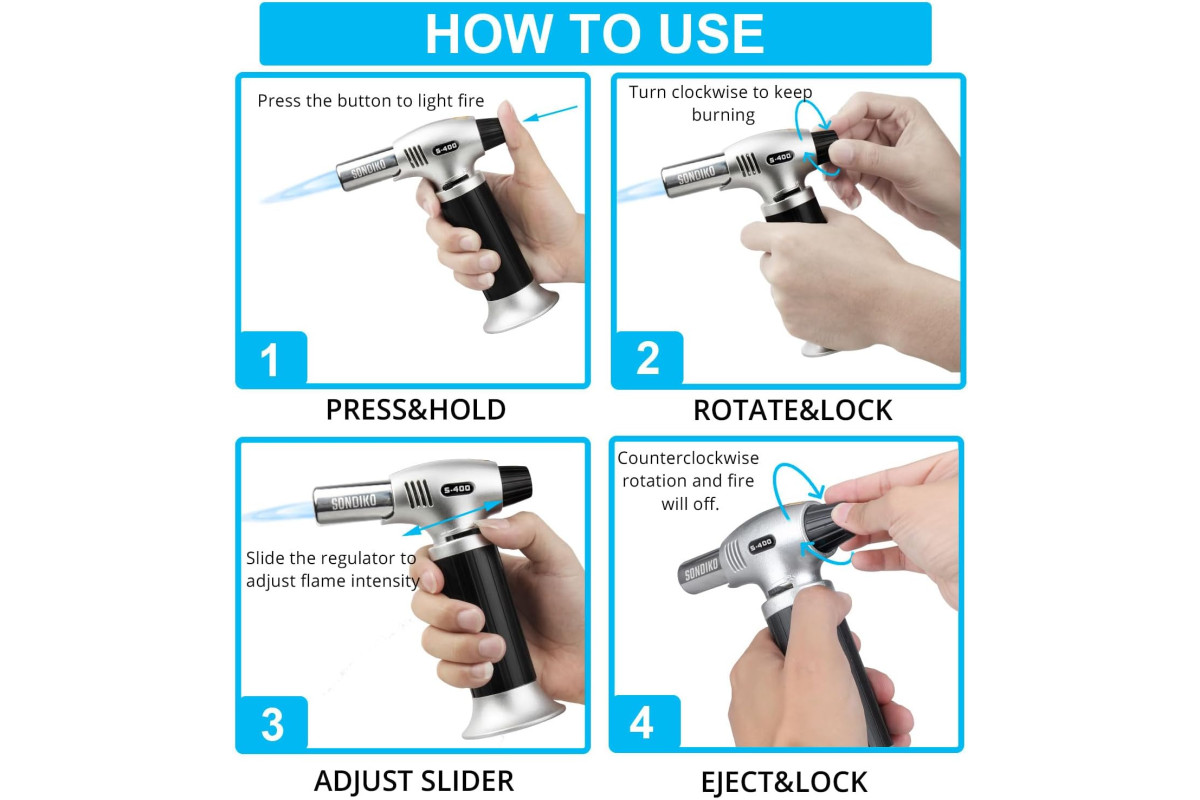 HOW TO USE

Press the button to light fire

SONDIKO

S-400

1

PRESS&HOLD

Turn clockwise to keep burning

SONDIKO

S-400

2

ROTATE&LOCK

SONDIKO

S-400

Slide the regulator to adjust flame intensity

3

ADJUST SLIDER

Counterclockwise rotation and fire will off.

SONDIKO

S-400

4

EJECT&LOCK