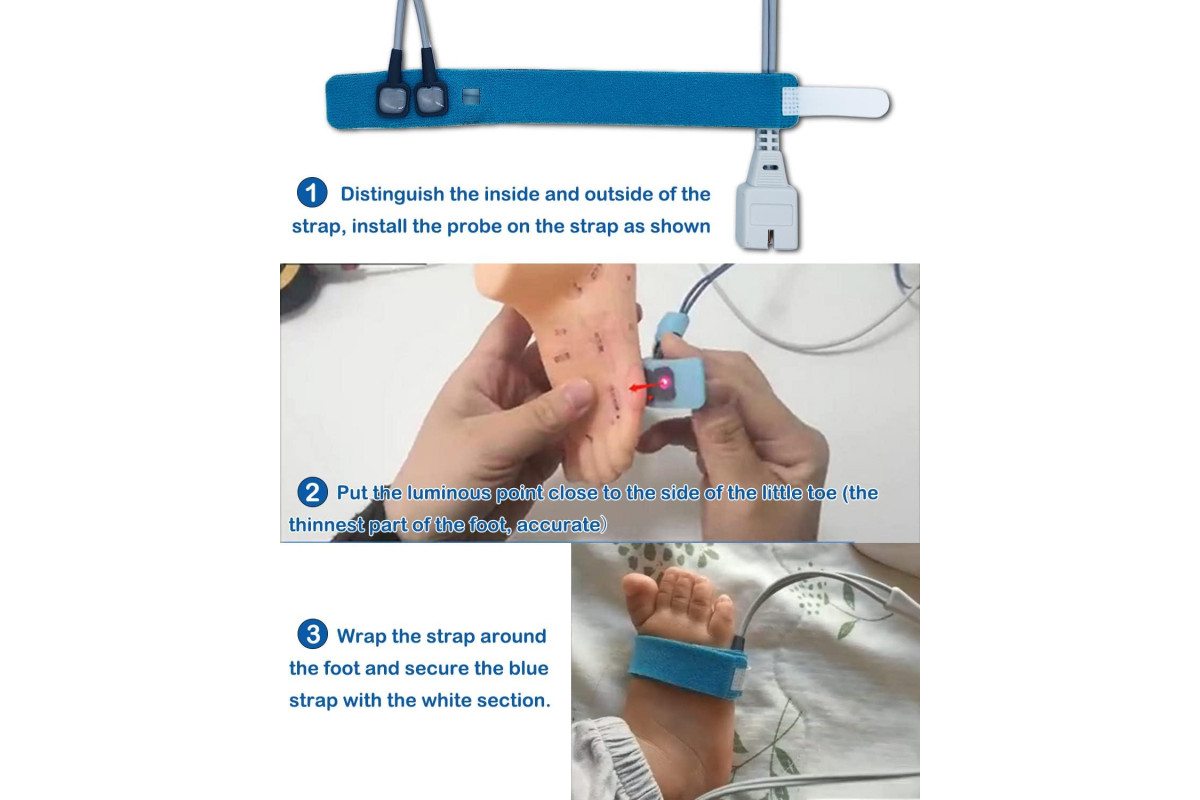 1 Distinguish the inside and outside of the strap, install the probe on the strap as shown

2 Put the luminous point close to the side of the little toe (the thinnest part of the foot, accurate)

3 Wrap the strap around the foot and secure the blue strap with the white section.