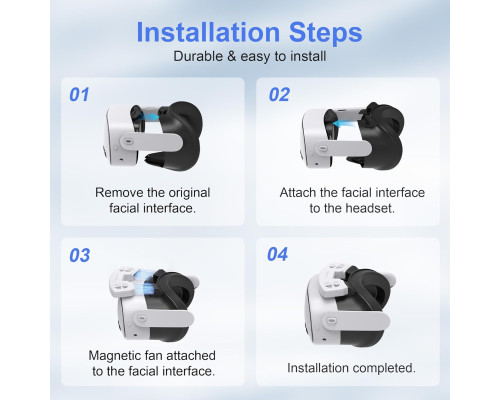 Installation Steps
Durable & easy to install

01
Remove the original facial interface.

02
Attach the facial interface to the headset.

03
Magnetic fan attached to the facial interface.

04
Installation completed.