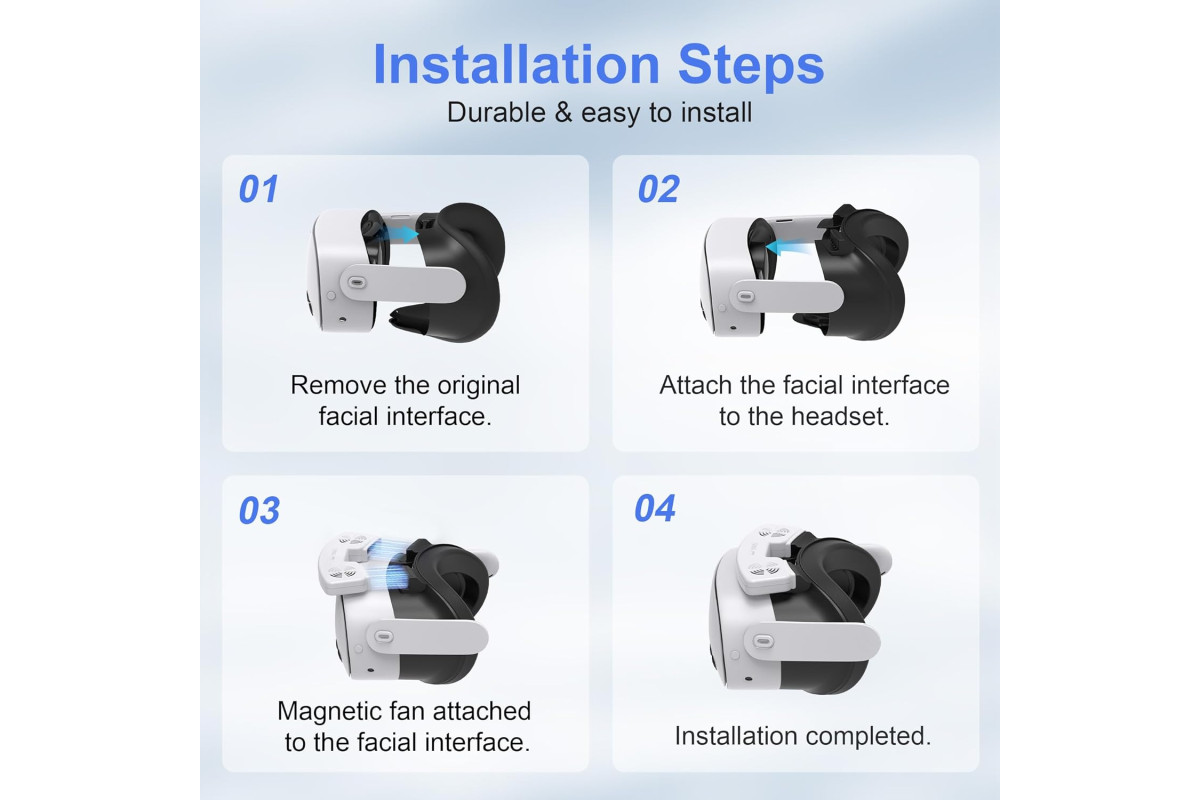 Installation Steps
Durable & easy to install

01

Remove the original facial interface.

02

Attach the facial interface to the headset.

03

Magnetic fan attached to the facial interface.

04

Installation completed.