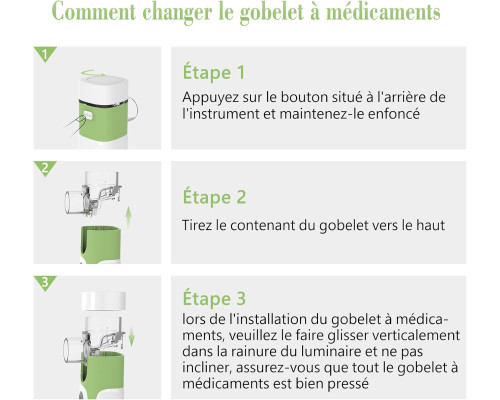 Comment changer le gobelet à médicaments

1

Étape 1

Appuyez sur le bouton situé à l'arrière de l'instrument et maintenez-le enfoncé

2

Étape 2

Tirez le contenant du gobelet vers le haut

3

Étape 3

lors de l'installation du gobelet à médicaments, veuillez le faire glisser verticalement dans la rainure du luminaire et ne pas incliner, assurez-vous que tout le gobelet à médicaments est bien pressé