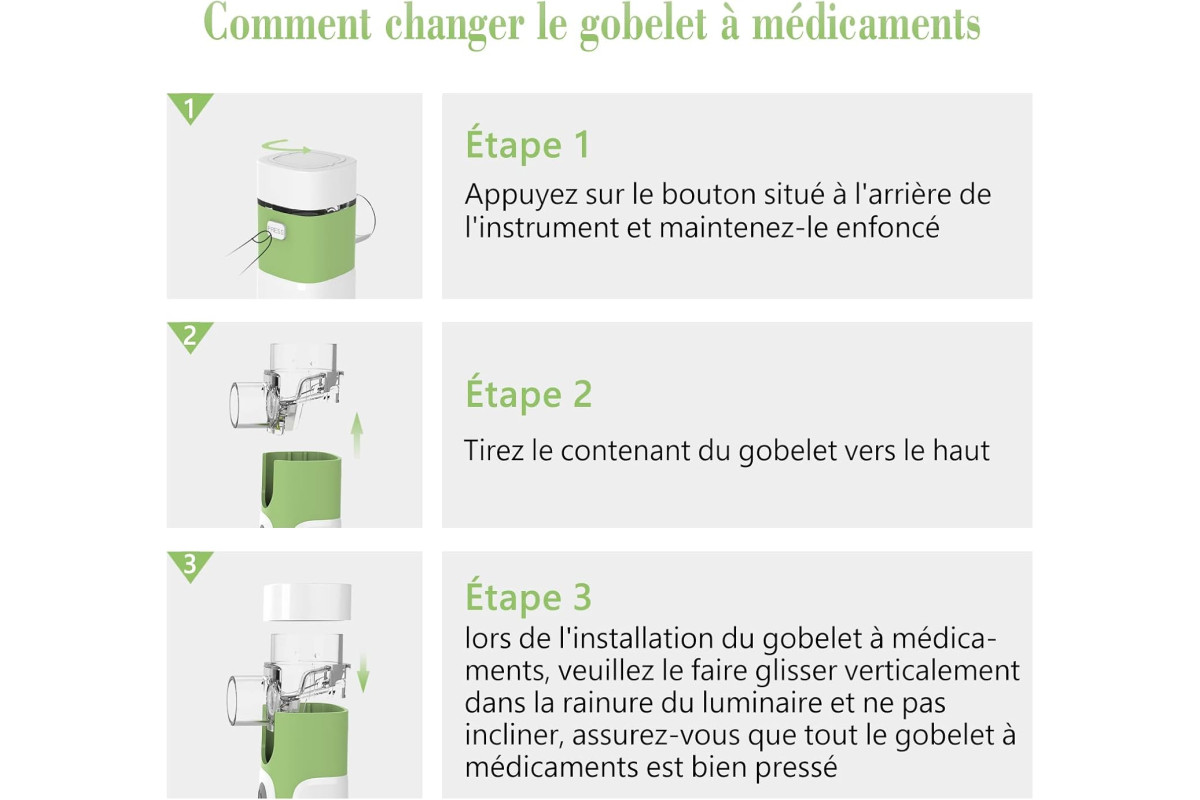 Comment changer le gobelet à médicaments

1

PRESS

Étape 1

Appuyez sur le bouton situé à l'arrière de l'instrument et maintenez-le enfoncé

2

Étape 2

Tirez le contenant du gobelet vers le haut

3

Étape 3

lors de l'installation du gobelet à médicaments, veuillez le faire glisser verticalement dans la rainure du luminaire et ne pas incliner, assurez-vous que tout le gobelet à médicaments est bien pressé