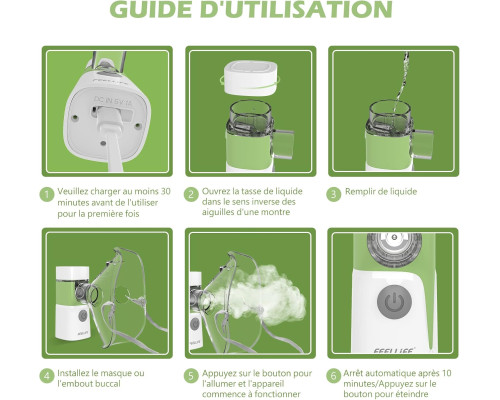 GUIDE D'UTILISATION

FEELLIFE

DC IN 5V 1A

1 Veuillez charger au moins 30 minutes avant de l'utiliser pour la première fois

2 Ouvrez la tasse de liquide dans le sens inverse des aiguilles d'une montre

3 Remplir de liquide

FEELLIFE

FEELLIFE

FEELLIFE

4 Installez le masque ou l'embout buccal

5 Appuyez sur le bouton pour l'allumer et l'appareil commence à fonctionner

6 Arrêt automatique après 10 minutes/Appuyez sur le bouton pour éteindre