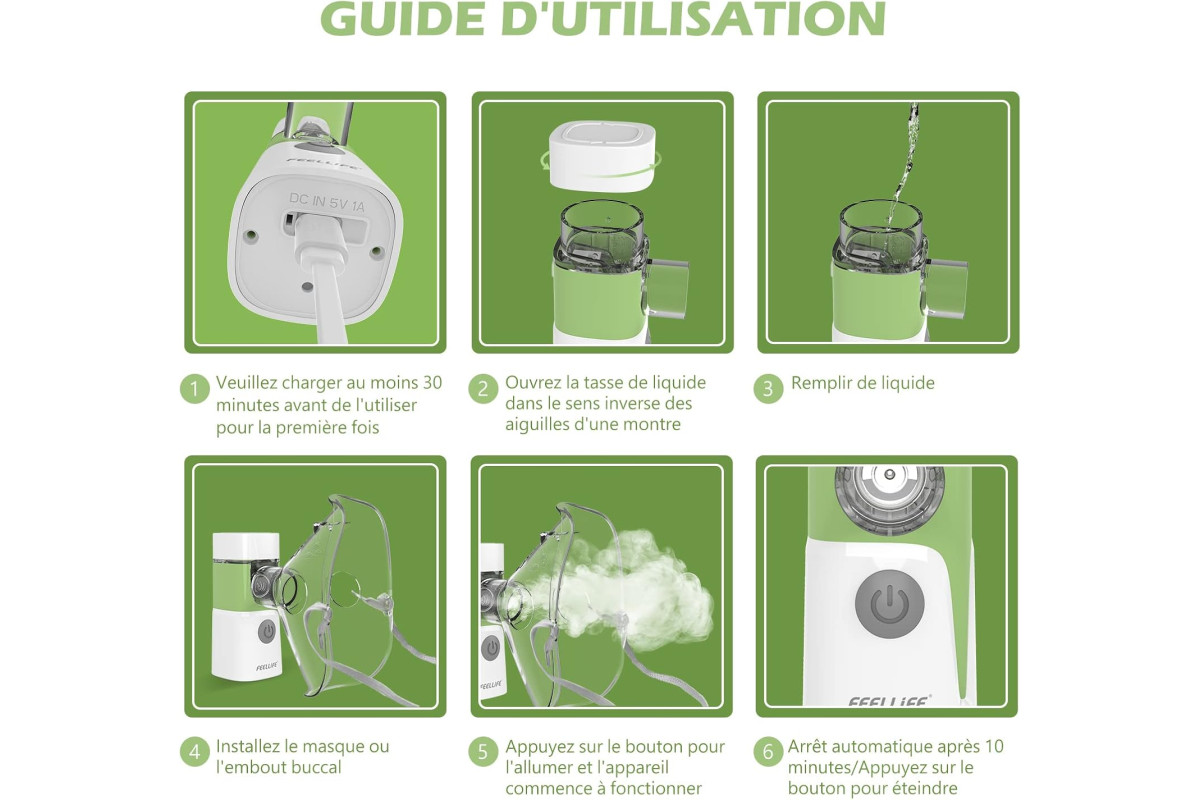 GUIDE D'UTILISATION

FEELLIFE
DC IN 5V 1A

1 Veuillez charger au moins 30 minutes avant de l'utiliser pour la première fois

2 Ouvrez la tasse de liquide dans le sens inverse des aiguilles d'une montre

3 Remplir de liquide

FEELLIFE

FEELLIFE

FEELLIFE

4 Installez le masque ou l'embout buccal

5 Appuyez sur le bouton pour l'allumer et l'appareil commence à fonctionner

6 Arrêt automatique après 10 minutes/Appuyez sur le bouton pour éteindre