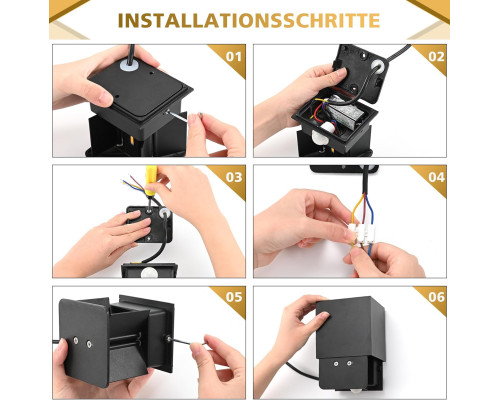 INSTALLATIONSSCHRITTE

01

02

03

04

05

06