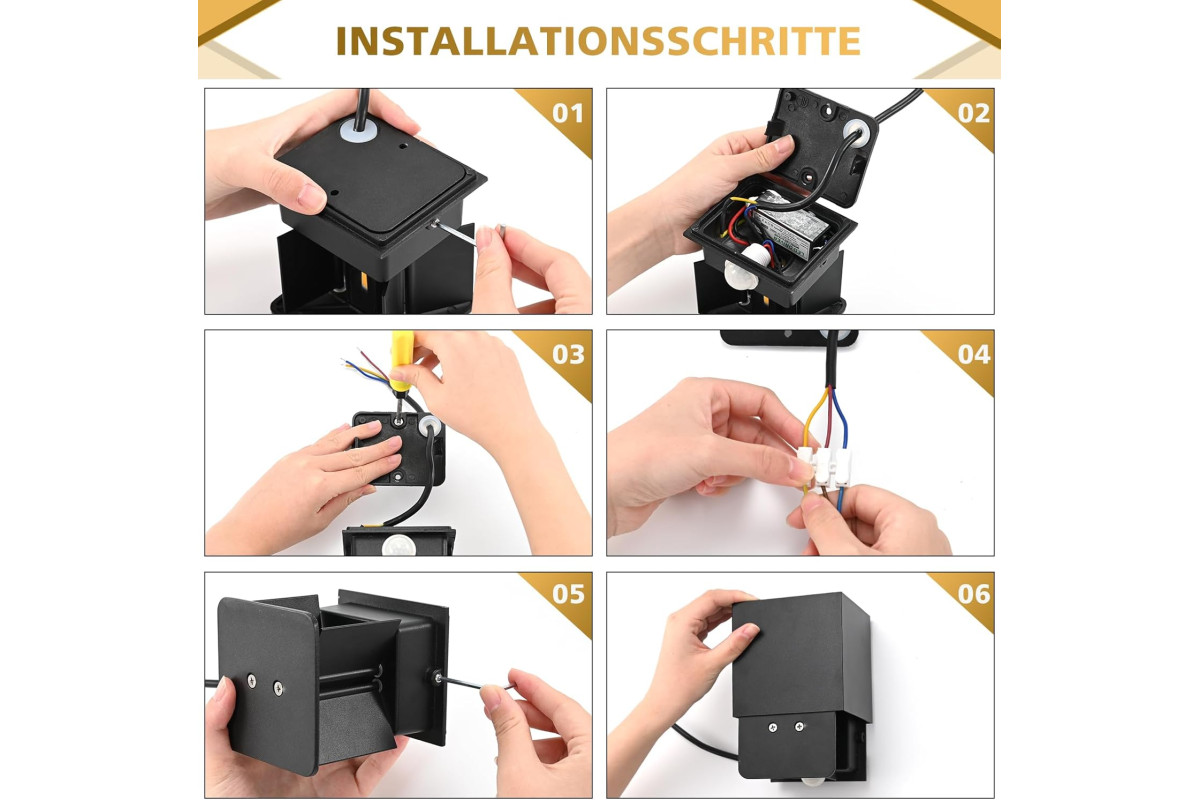 INSTALLATIONSSCHRITTE

01

02

03

04

05

06