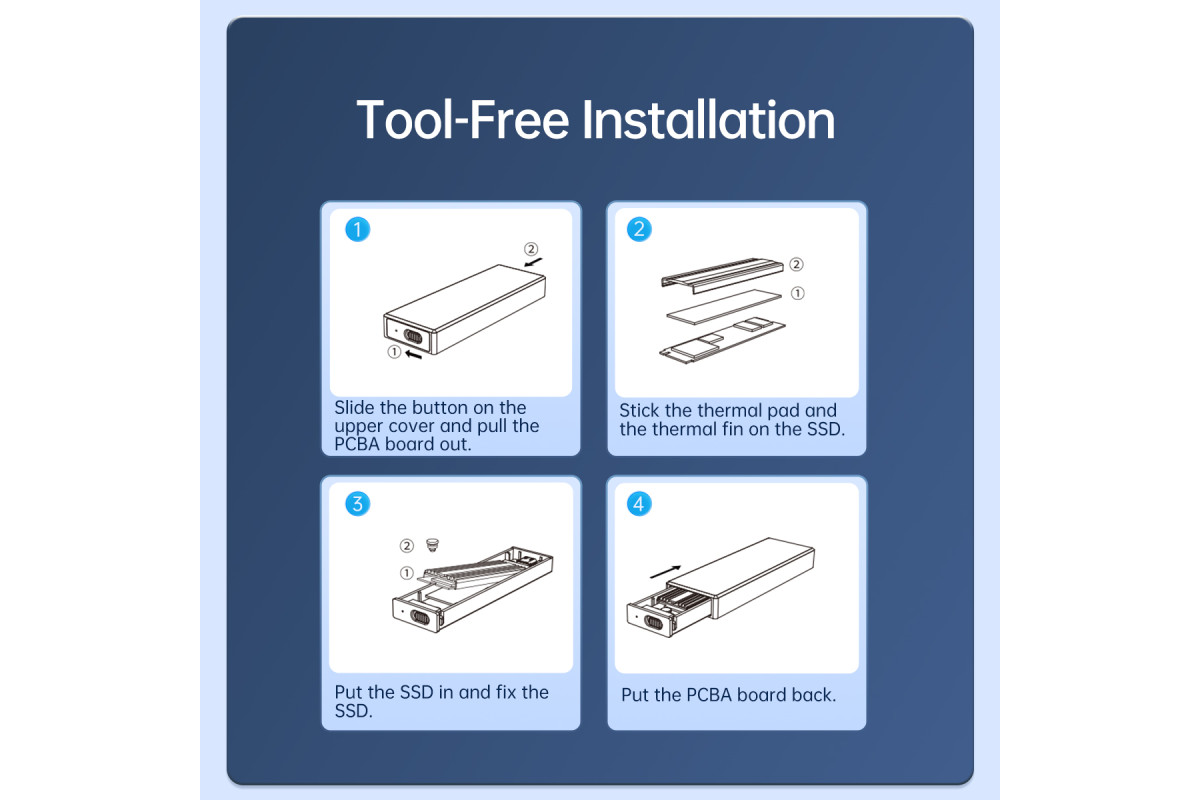 Tool-Free Installation

1

②

①

Slide the button on the upper cover and pull the PCBA board out.

2

②

①

Stick the thermal pad and the thermal fin on the SSD.

3

②

①

Put the SSD in and fix the SSD.

4

Put the PCBA board back.