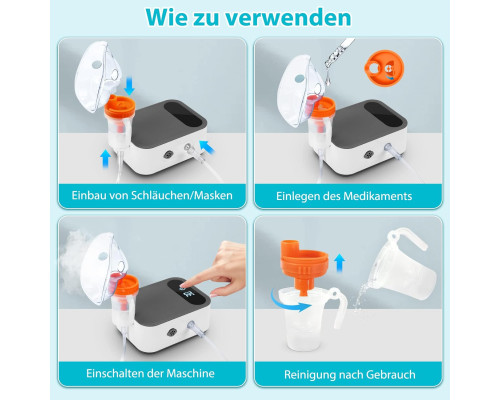 Wie zu verwenden

Einbau von Schläuchen/Masken

Einlegen des Medikaments

Einschalten der Maschine

Reinigung nach Gebrauch