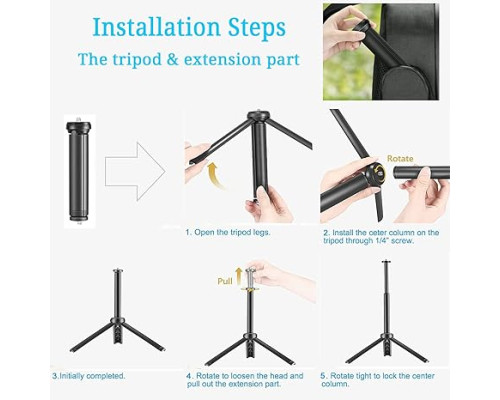 Installation Steps

The tripod & extension part

Rotate

1. Open the tripod legs.

2. Install the ceter column on the tripod through 1/4" screw.

Pull

3.Initially completed.

4. Rotate to loosen the head and pull out the extension part.

5. Rotate tight to lock the center column.